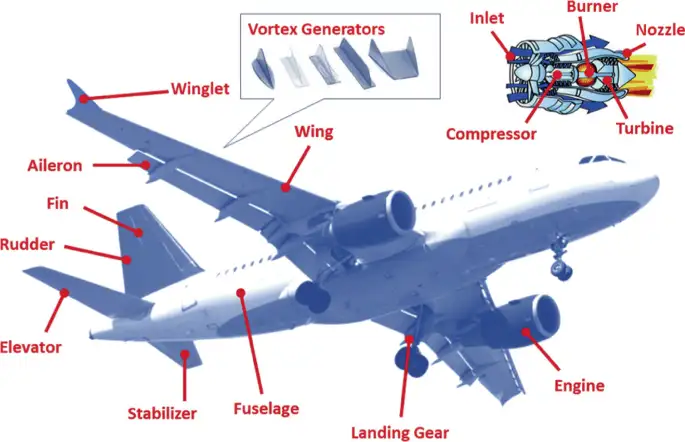 Vortex Generators
Inlet
Burner
Nozzle
Compressor
Turbine
Winglet
Wing
Aileron
Fin
Rudder
Elevator
Stabilizer
Fuselage
Landing Gear
Engine